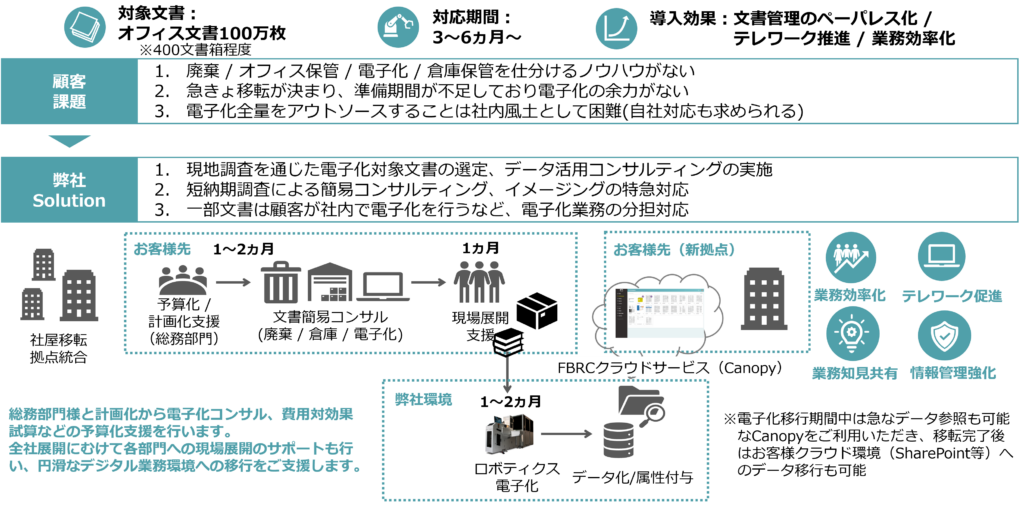 対象文書：
オフィス文書100万枚
※400文書箱程度

対応期間：
3～6ヵ月～

導入効果：文書管理のペーパレス化 / テレワーク推進 / 業務効率化

顧客課題

1. 廃棄 / オフィス保管 / 電子化 / 倉庫保管を仕分けるノウハウがない
2. 急きょ移転が決まり、準備期間が不足しており電子化の余力がない
3. 電子化全量をアウトソースすることは社内風土として困難(自社対応も求められる)

弊社 Solution

1. 現地調査を通じた電子化対象文書の選定、データ活用コンサルティングの実施
2. 短納期調査による簡易コンサルティング、イメージングの特急対応
3. 一部文書は顧客が社内で電子化を行うなど、電子化業務の分担対応

社屋移転
拠点統合

お客様先

1～2ヵ月

予算化 / 計画化支援 (総務部門)

文書簡易コンサル (廃棄 / 倉庫 / 電子化)

1ヵ月

現場展開支援

お客様先（新拠点）

FBRCクラウドサービス（Canopy）

業務効率化

テレワーク促進

業務知見共有

情報管理強化

弊社環境

1～2ヵ月

ロボティクス電子化

データ化/属性付与

総務部門様と計画化から電子化コンサル、費用対効果試算などの予算化支援を行います。
全社展開にむけて各部門への現場展開のサポートも行い、円滑なデジタル業務環境への移行をご支援します。

※電子化移行期間中は急なデータ参照も可能なCanopyをご利用いただき、移転完了後はお客様クラウド環境（SharePoint等）へのデータ移行も可能